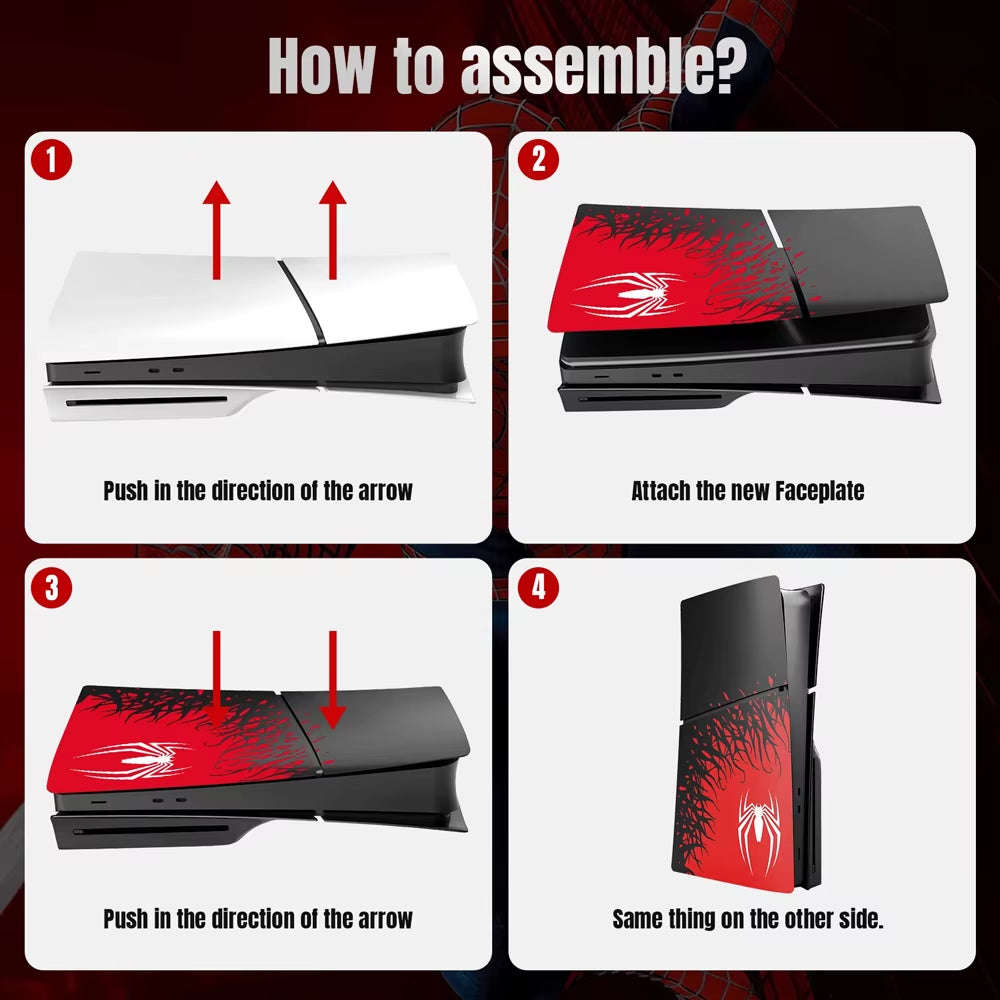 How to assemble?

1

Push in the direction of the arrow

2

Attach the new Faceplate

3

Push in the direction of the arrow

4

Same thing on the other side.